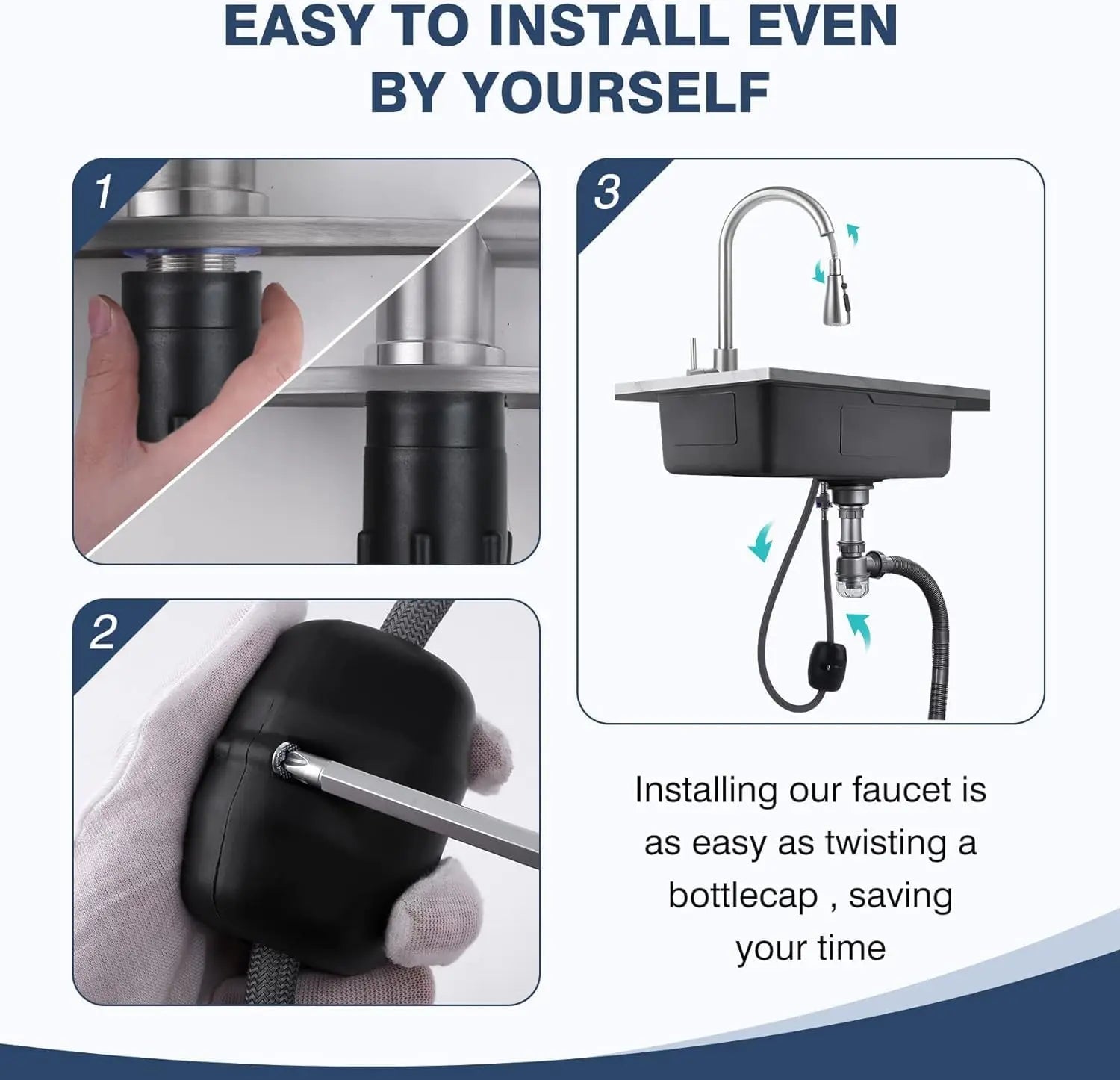 EASY TO INSTALL EVEN BY YOURSELF

1

3

2

Installing our faucet is as easy as twisting a bottlecap , saving your time